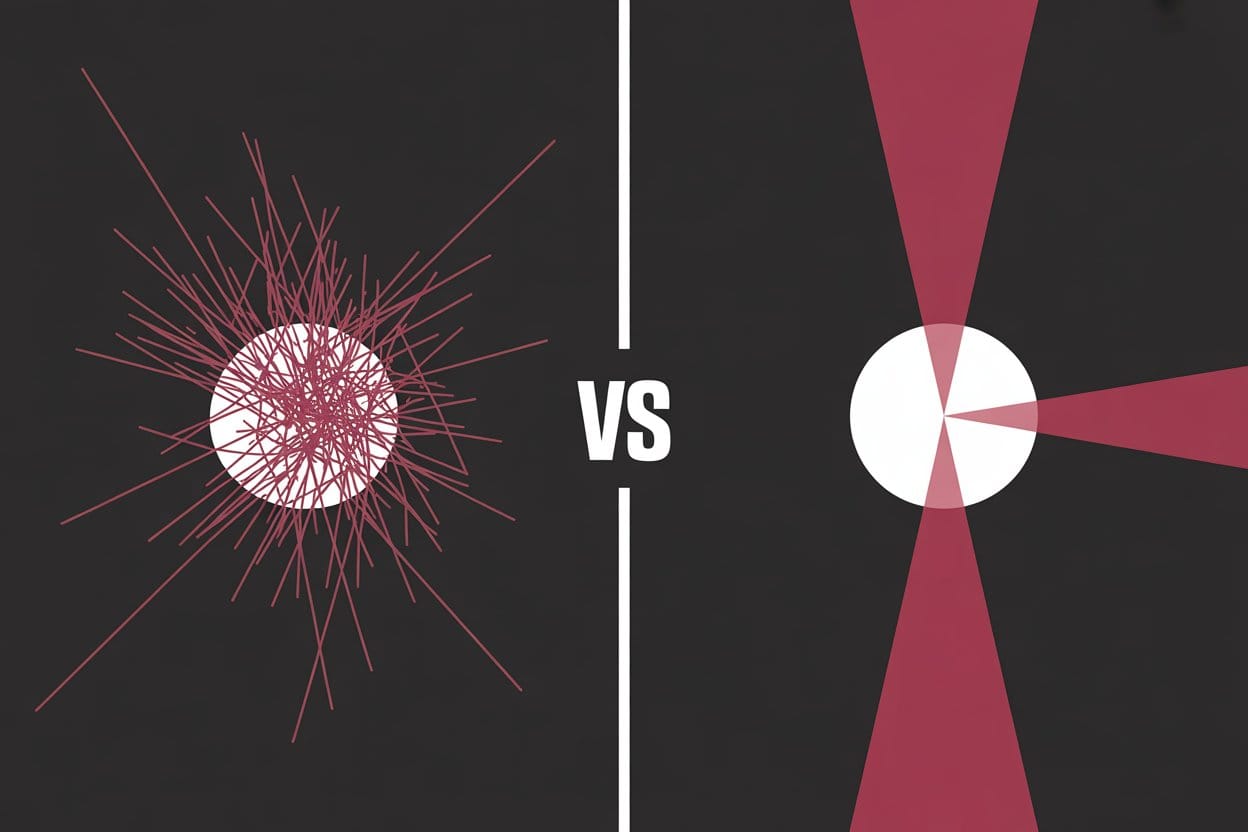 VS